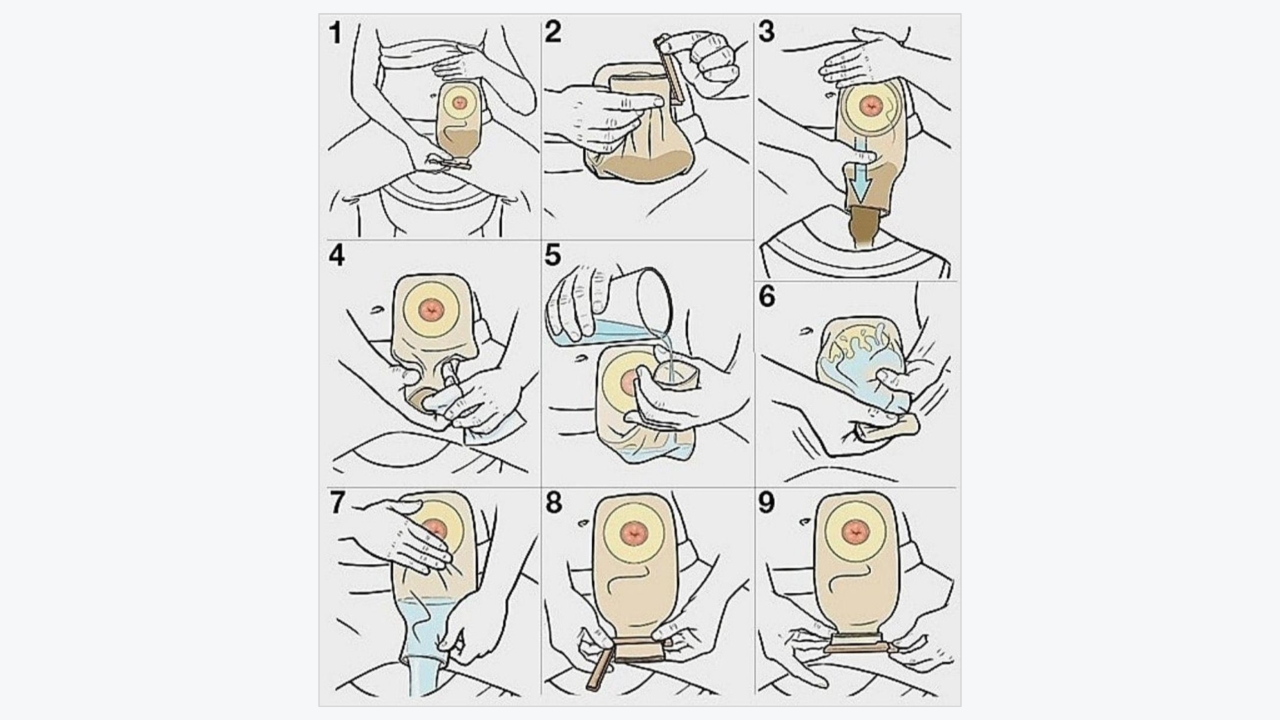 1
2
3
4
5
6
7
8
9